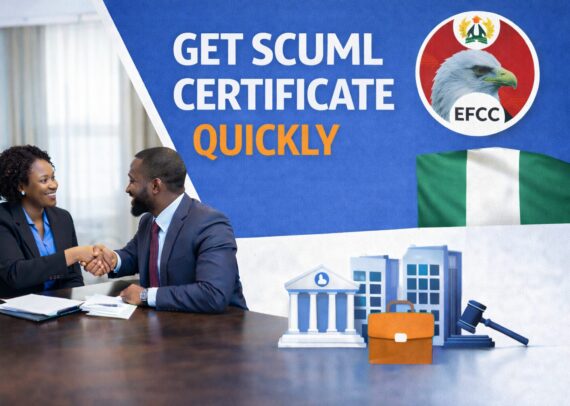 GET SCUML CERTIFICATE QUICKLY

EFCC