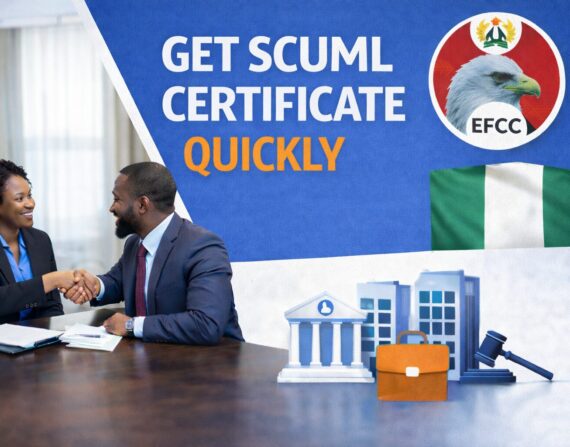 GET SCUML CERTIFICATE QUICKLY

EFCC